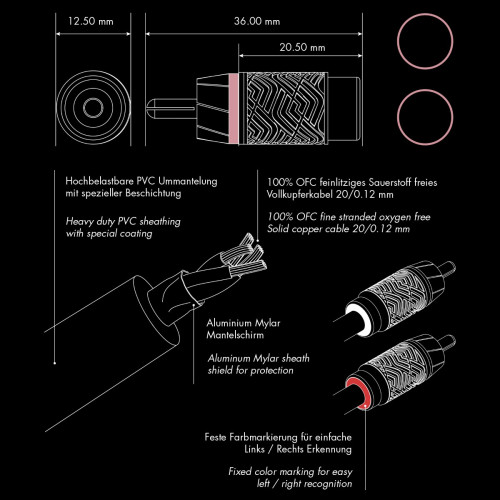 12.50 mm

36.00 mm

20.50 mm

Hochbelastbare PVC Ummantelung mit spezieller Beschichtung

Heavy duty PVC sheathing with special coating

100% OFC feinlitziges Sauerstoff freies Vollkupferkabel 20/0.12 mm

100% OFC fine stranded oxygen free Solid copper cable 20/0.12 mm

Aluminium Mylar Mantelschirm

Aluminum Mylar sheath shield for protection

Feste Farbmarkierung für einfache Links / Rechts Erkennung

Fixed color marking for easy left / right recognition